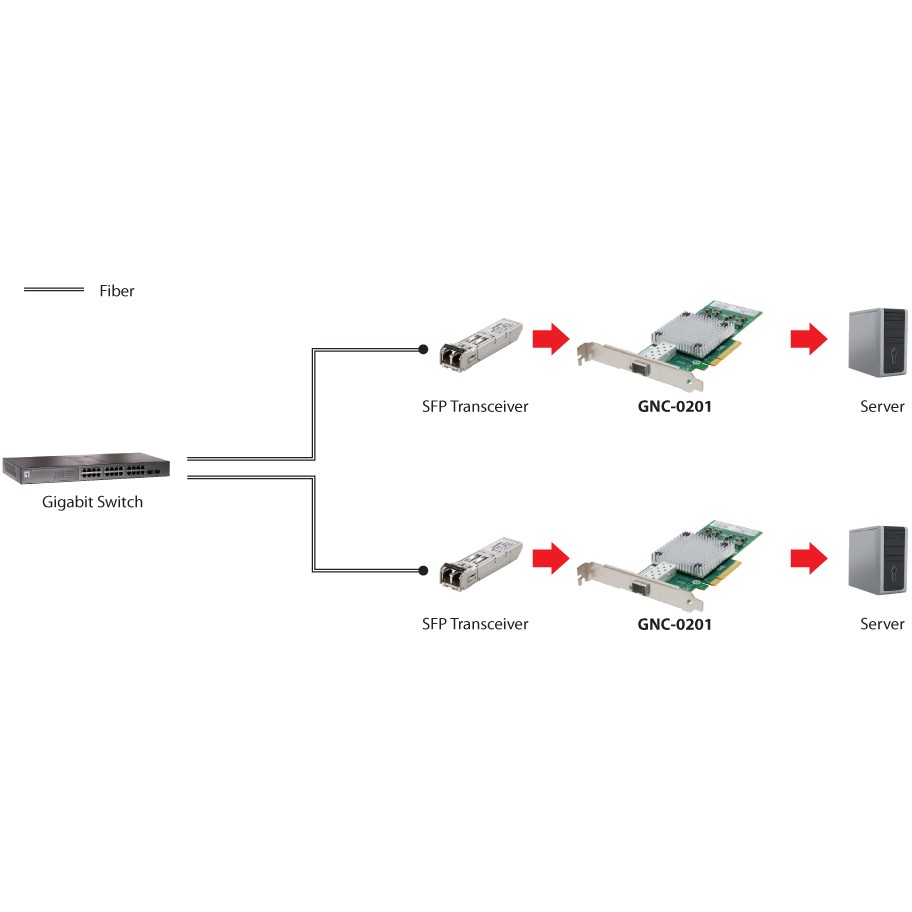 Fiber

SFP Transceiver

GNC-0201

Server

Gigabit Switch

SFP Transceiver

GNC-0201

Server