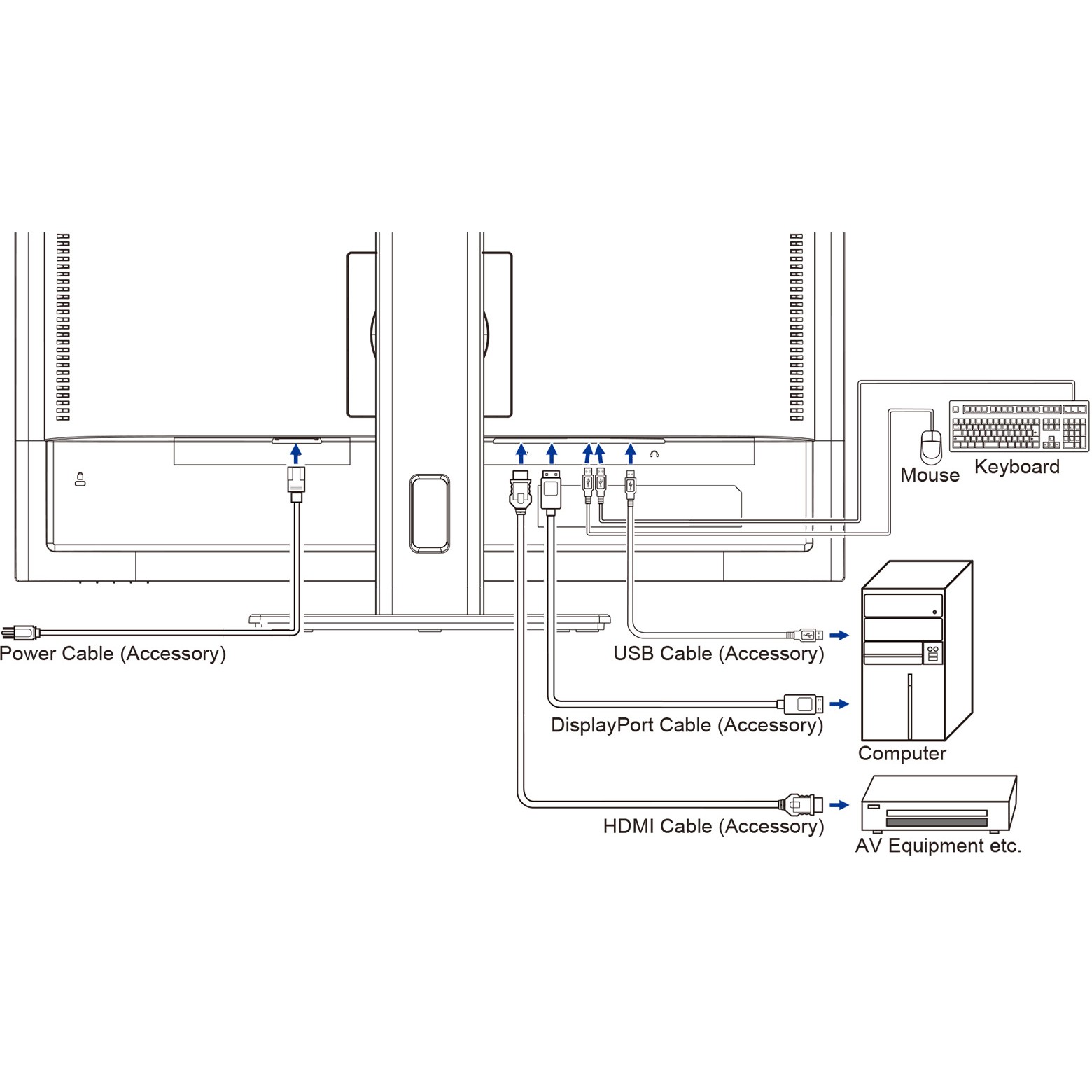 Mouse
Keyboard
Power Cable (Accessory)
USB Cable (Accessory)
DisplayPort Cable (Accessory)
Computer
HDMI Cable (Accessory)
AV Equipment etc.