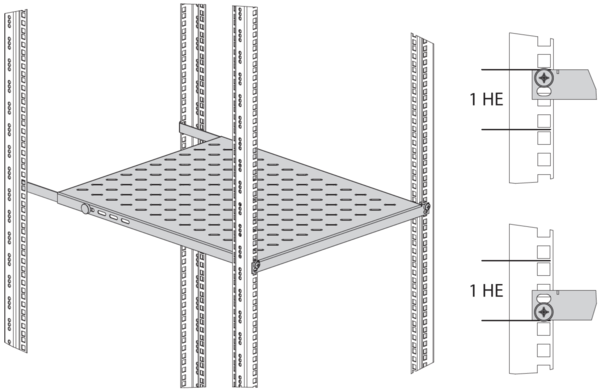 1 HE

1 HE