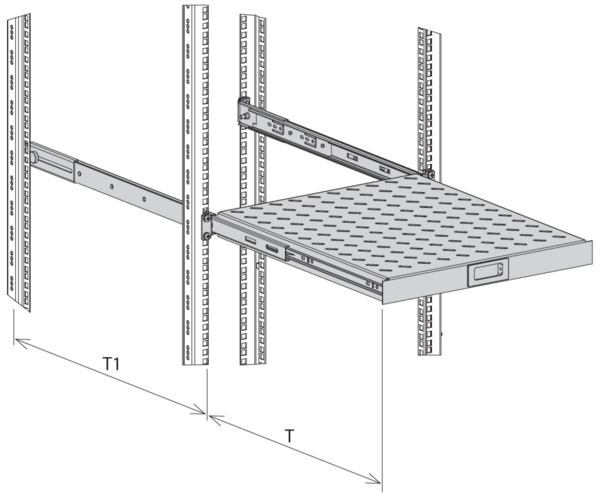 T1

T