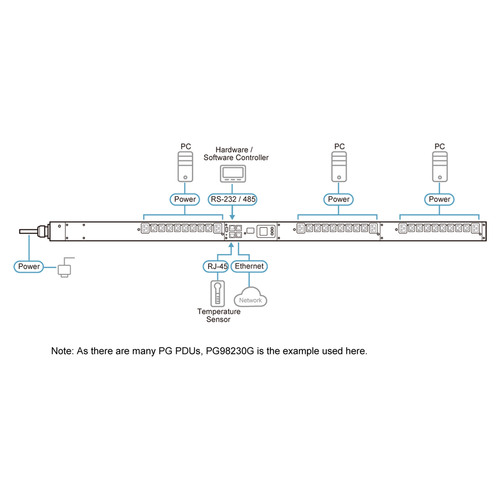 PC

Hardware / Software Controller

PC

PC

Power

RS-232 / 485

Power

Power

Power

RJ-45

Ethernet

Network

Temperature Sensor

Note: As there are many PG PDUs, PG98230G is the example used here.