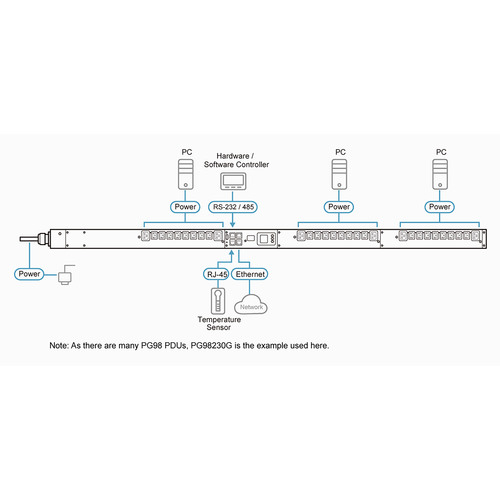 PC

Hardware / Software Controller

PC

PC

Power

RS-232 / 485

Power

Power

Power

RJ-45

Ethernet

Network

Temperature Sensor

Note: As there are many PG98 PDUs, PG98230G is the example used here.