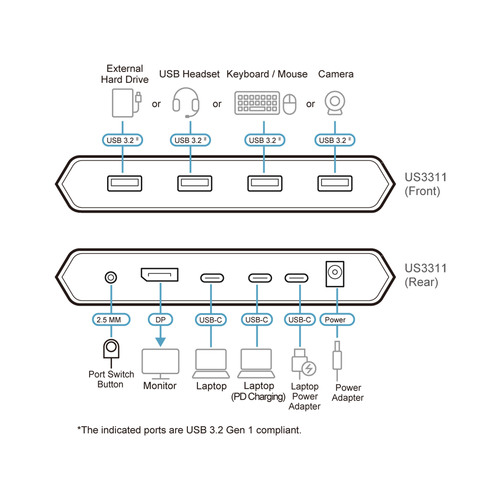 External Hard Drive

or

USB Headset

or

Keyboard / Mouse

or

Camera

USB 3.2 *

USB 3.2 *

USB 3.2 *

USB 3.2 *

US3311 (Front)

US3311 (Rear)

2.5 MM

DP

USB-C

USB-C

USB-C

Power

Port Switch Button

Monitor

Laptop

Laptop (PD Charging)

Laptop Power Adapter

Power Adapter

*The indicated ports are USB 3.2 Gen 1 compliant.