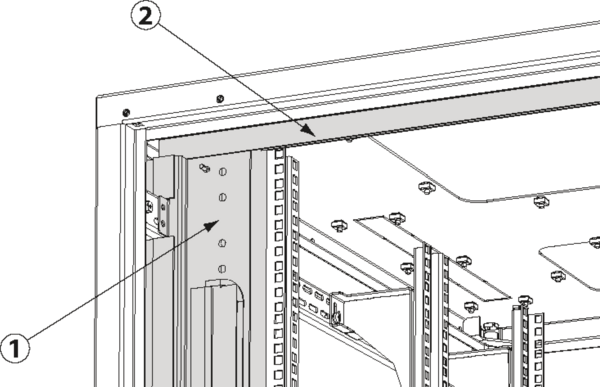 2

1